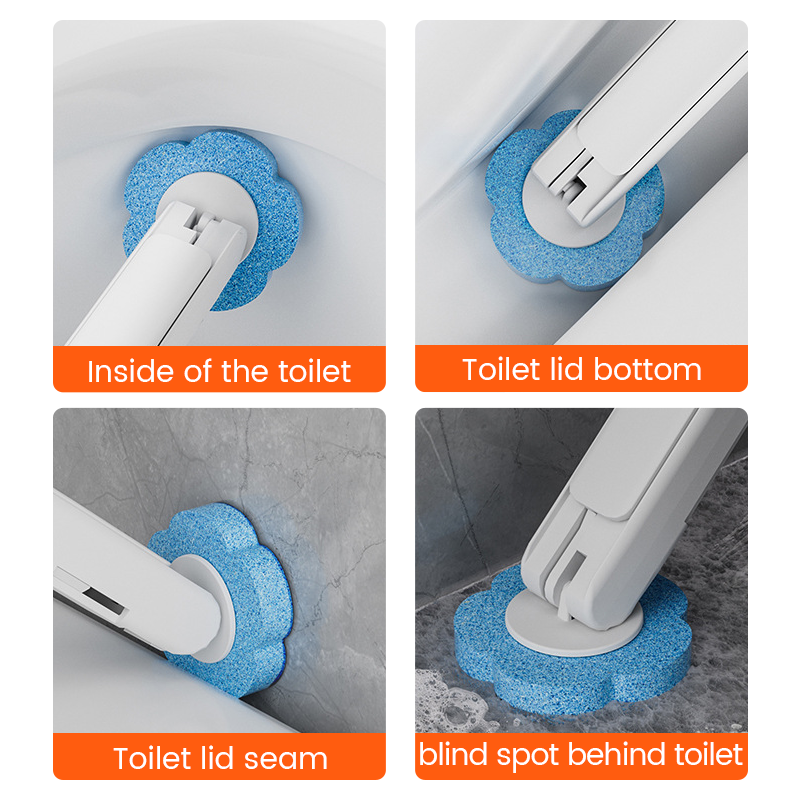 Inside of the toilet

Toilet lid bottom

Toilet lid seam

blind spot behind toilet