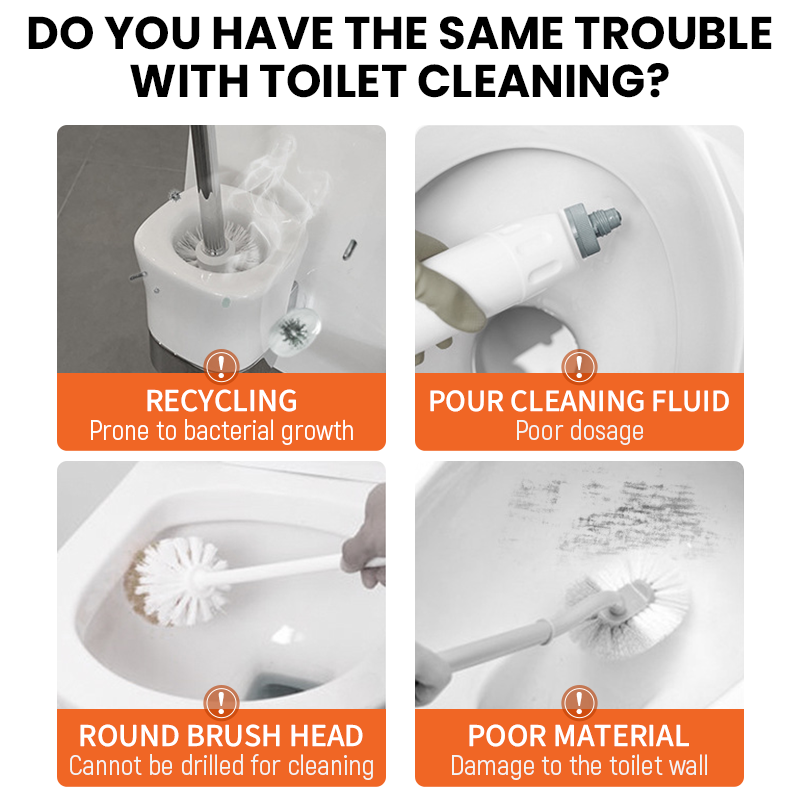 DO YOU HAVE THE SAME TROUBLE WITH TOILET CLEANING?

!
RECYCLING
Prone to bacterial growth

!
POUR CLEANING FLUID
Poor dosage

!
ROUND BRUSH HEAD
Cannot be drilled for cleaning

!
POOR MATERIAL
Damage to the toilet wall