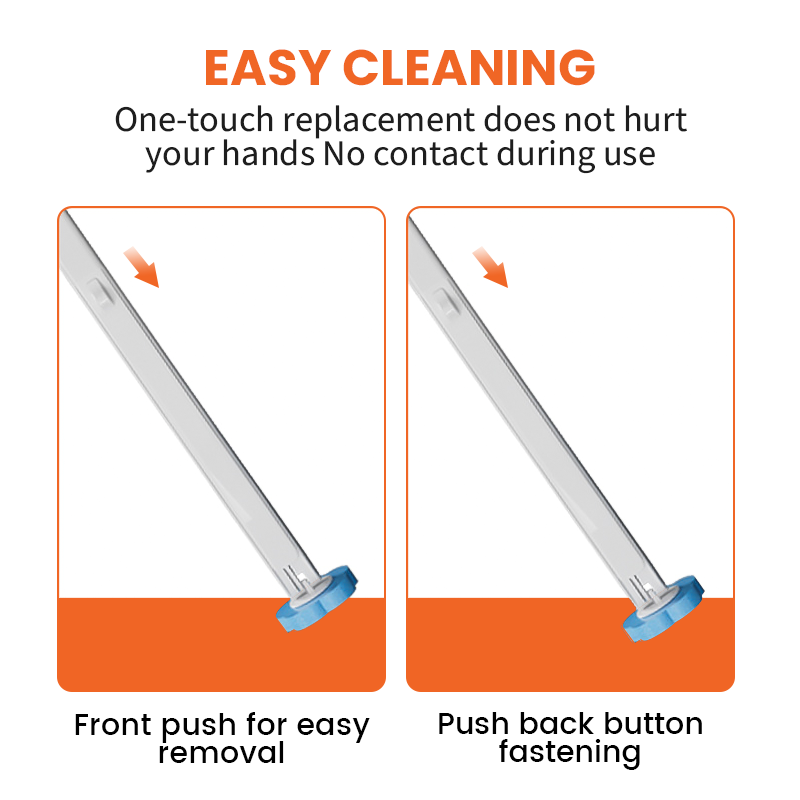 EASY CLEANING

One-touch replacement does not hurt your hands No contact during use

Front push for easy removal

Push back button fastening